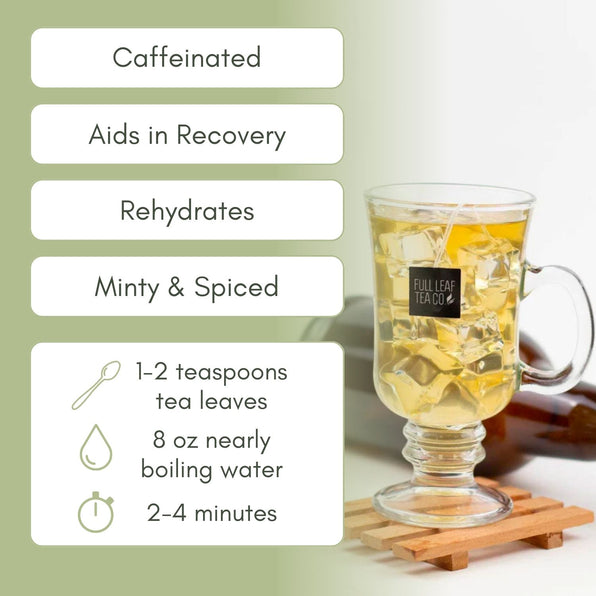 Caffeinated

Aids in Recovery

Rehydrates

Minty & Spiced

1-2 teaspoons tea leaves

8 oz nearly boiling water

2-4 minutes

FULL LEAF TEA CO.