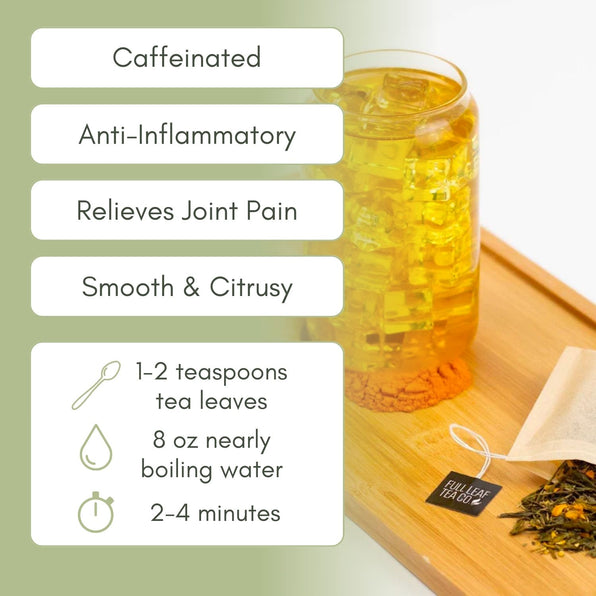 Caffeinated

Anti-Inflammatory

Relieves Joint Pain

Smooth & Citrusy

1-2 teaspoons tea leaves

8 oz nearly boiling water

2-4 minutes

FULL LEAF TEA CO